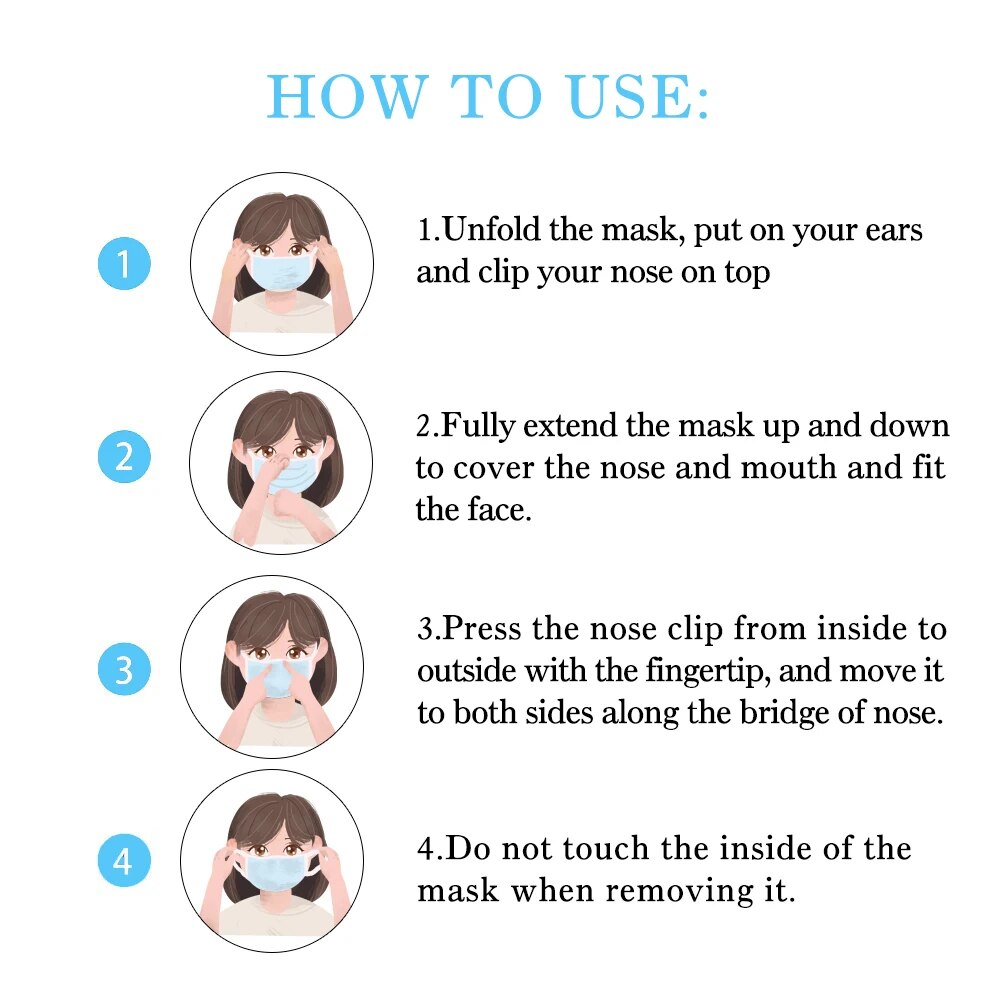 HOW TO USE:

1

1.Unfold the mask, put on your ears and clip your nose on top

2

2.Fully extend the mask up and down to cover the nose and mouth and fit the face.

3

3.Press the nose clip from inside to outside with the fingertip, and move it to both sides along the bridge of nose.

4

4.Do not touch the inside of the mask when removing it.